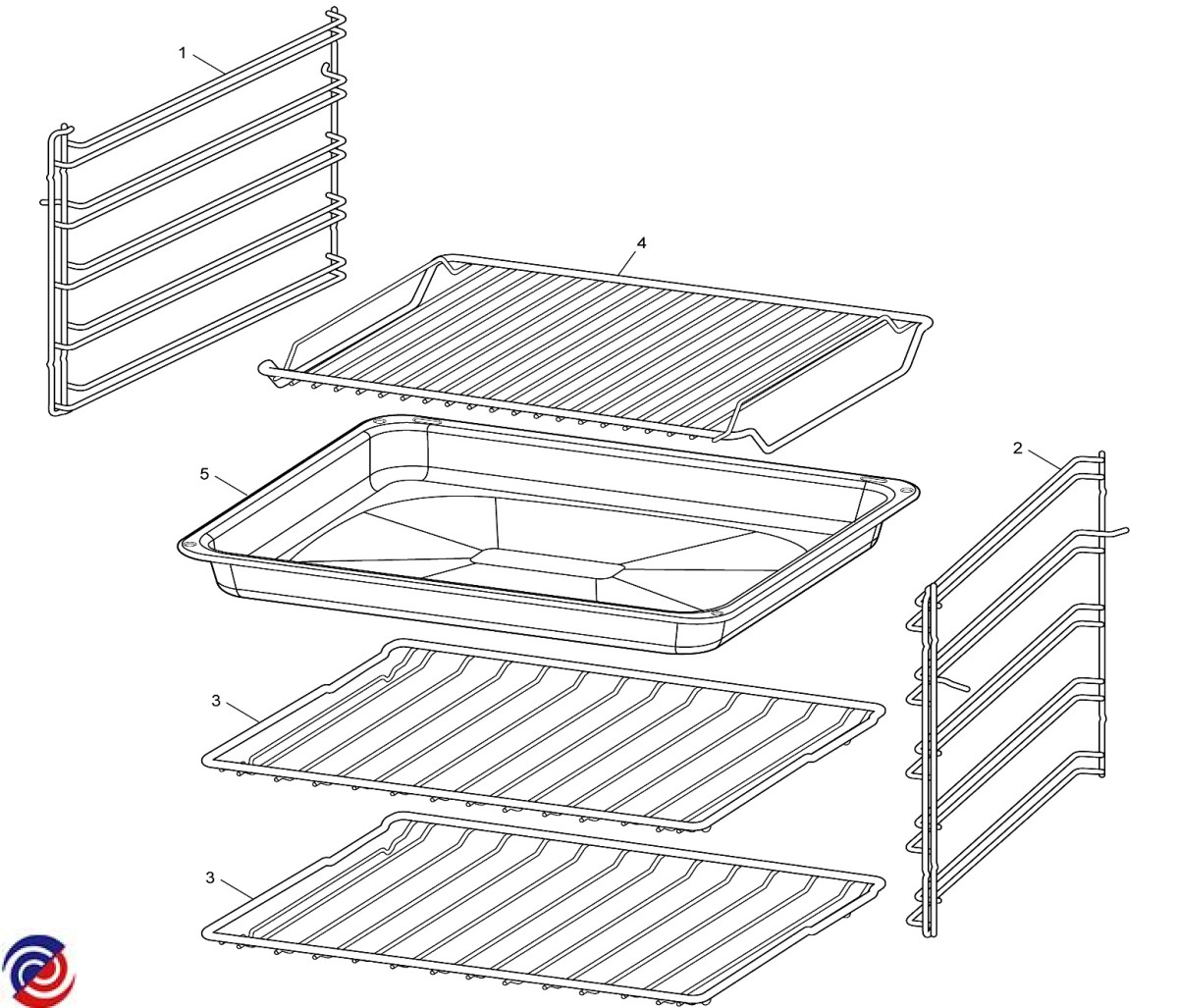 1

4

2

5

3

3